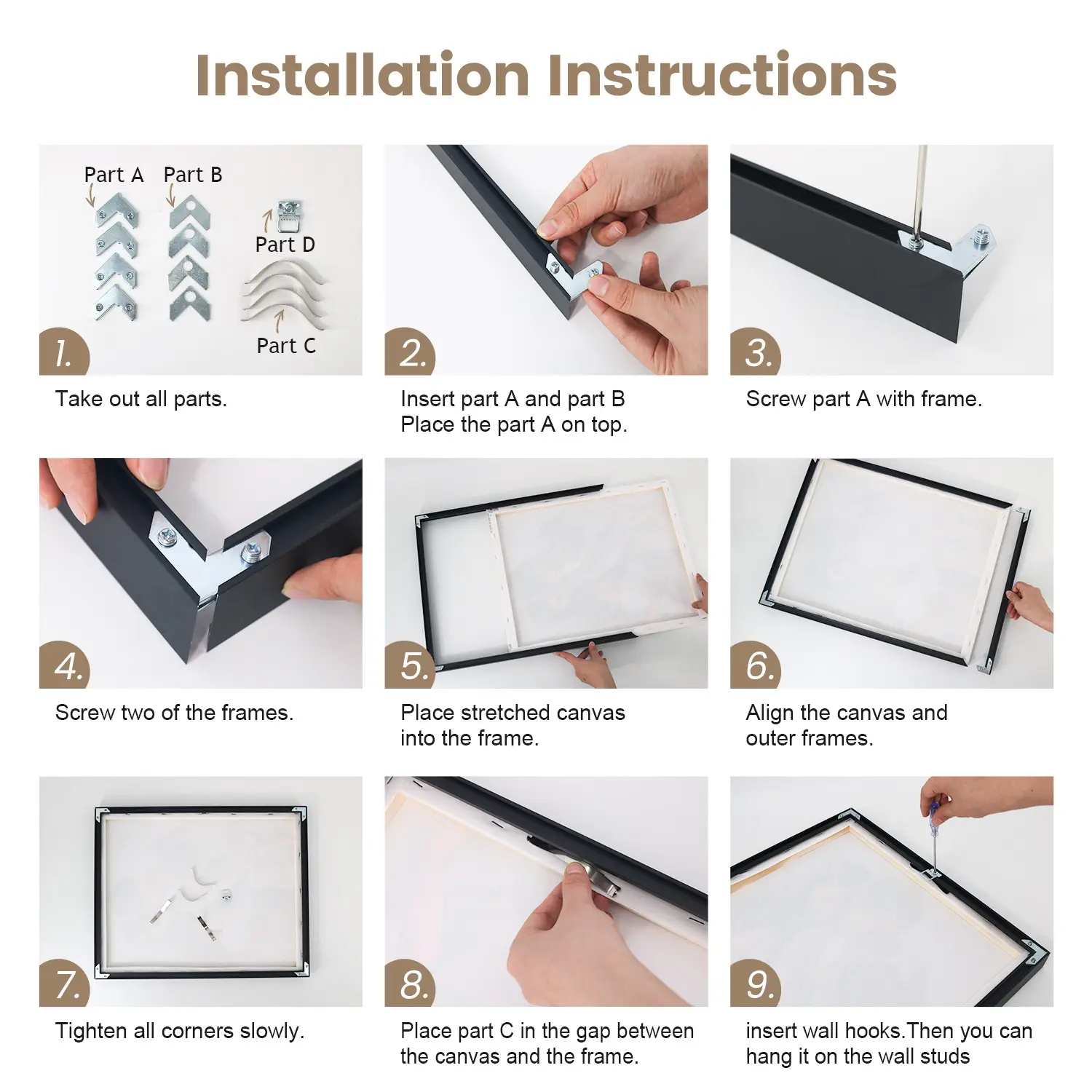 Installation Instructions

Part A Part B

Part D

Part C

1.

Take out all parts.

2.

Insert part A and part B
Place the part A on top.

3.

Screw part A with frame.

4.

Screw two of the frames.

5.

Place stretched canvas into the frame.

6.

Align the canvas and outer frames.

7.

Tighten all corners slowly.

8.

Place part C in the gap between the canvas and the frame.

9.

insert wall hooks.Then you can hang it on the wall studs